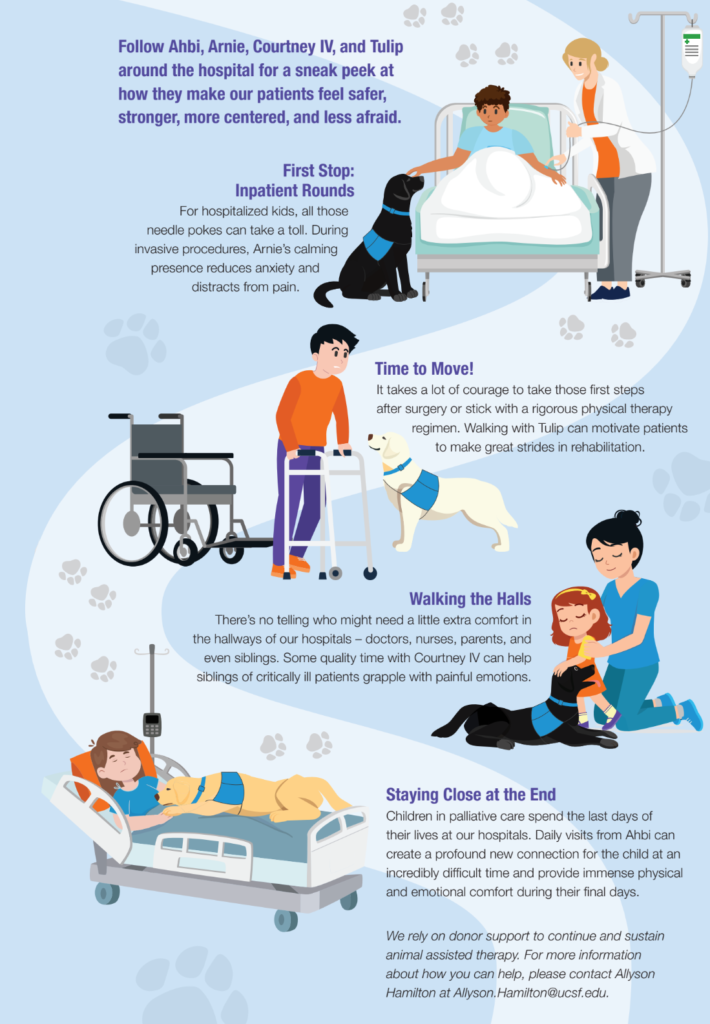 Follow Ahbi, Arnie, Courtney IV, and Tulip around the hospital for a sneak peek at how they make our patients feel safer, stronger, more centered, and less afraid.

First Stop: Inpatient Rounds
For hospitalized kids, all those needle pokes can take a toll. During invasive procedures, Arnie's calming presence reduces anxiety and distracts from pain.

Time to Move!
It takes a lot of courage to take those first steps after surgery or stick with a rigorous physical therapy regimen. Walking with Tulip can motivate patients to make great strides in rehabilitation.

Walking the Halls
There's no telling who might need a little extra comfort in the hallways of our hospitals – doctors, nurses, parents, and even siblings. Some quality time with Courtney IV can help siblings of critically ill patients grapple with painful emotions.

Staying Close at the End
Children in palliative care spend the last days of their lives at our hospitals. Daily visits from Ahbi can create a profound new connection for the child at an incredibly difficult time and provide immense physical and emotional comfort during their final days.

We rely on donor support to continue and sustain animal assisted therapy. For more information about how you can help, please contact Allyson Hamilton at Allyson.Hamilton@ucsf.edu.