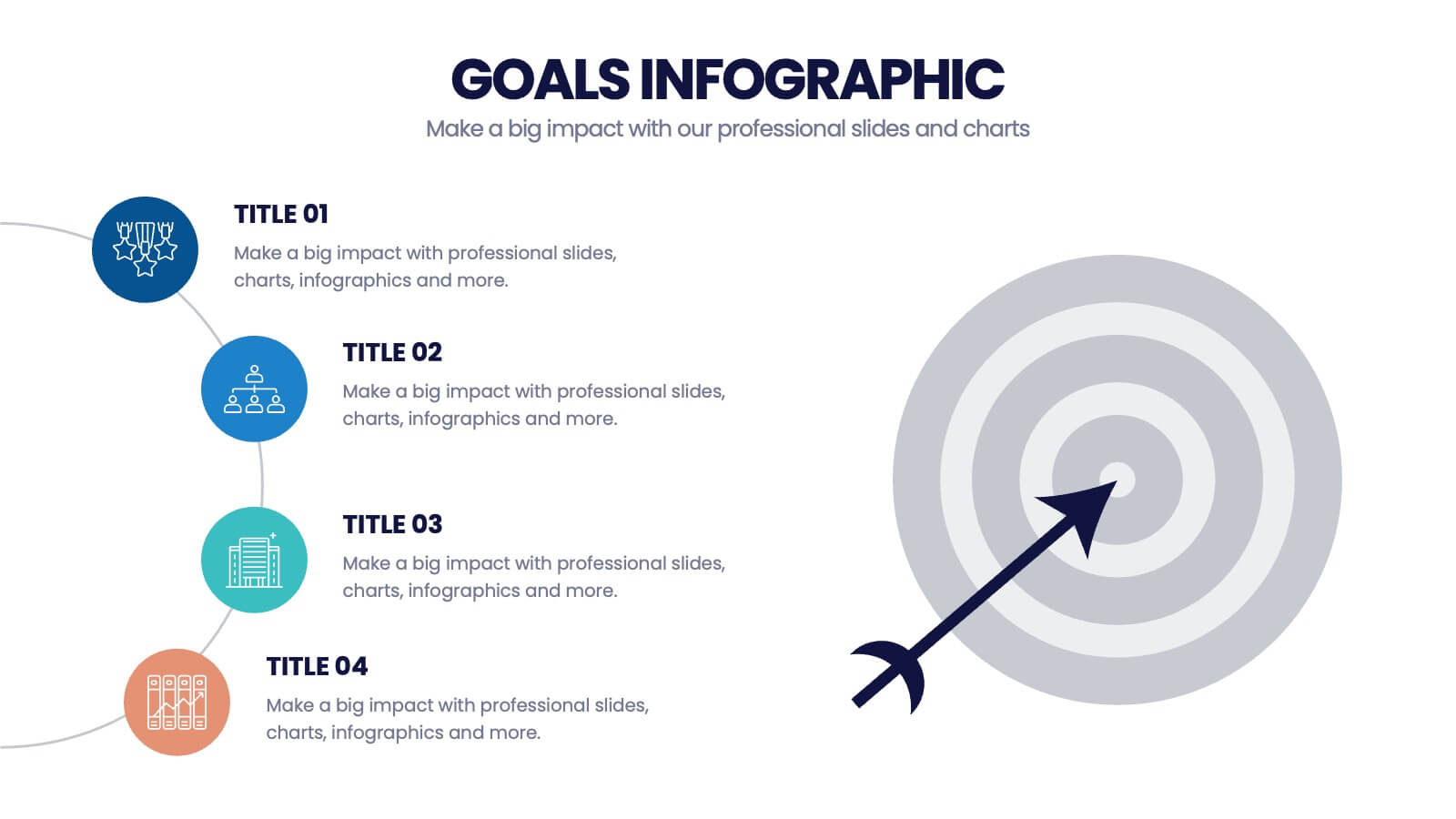 GOALS INFOGRAPHIC
Make a big impact with our professional slides and charts

TITLE 01
Make a big impact with professional slides, charts, infographics and more.

TITLE 02
Make a big impact with professional slides, charts, infographics and more.

TITLE 03
Make a big impact with professional slides, charts, infographics and more.

TITLE 04
Make a big impact with professional slides, charts, infographics and more.